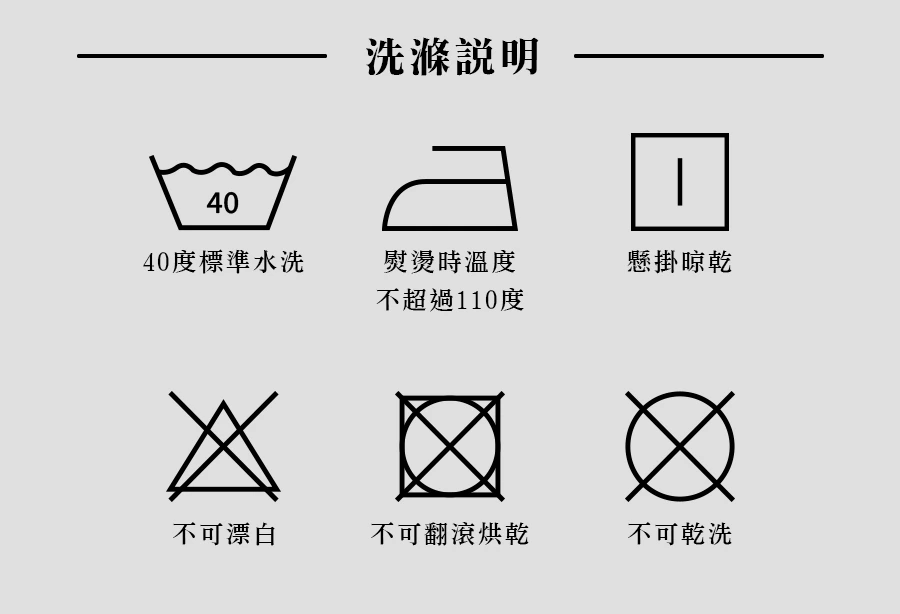 洗滌說明

40

40度標準水洗

熨燙時溫度
不超過110度

懸掛晾乾

不可漂白

不可翻滾烘乾

不可乾洗